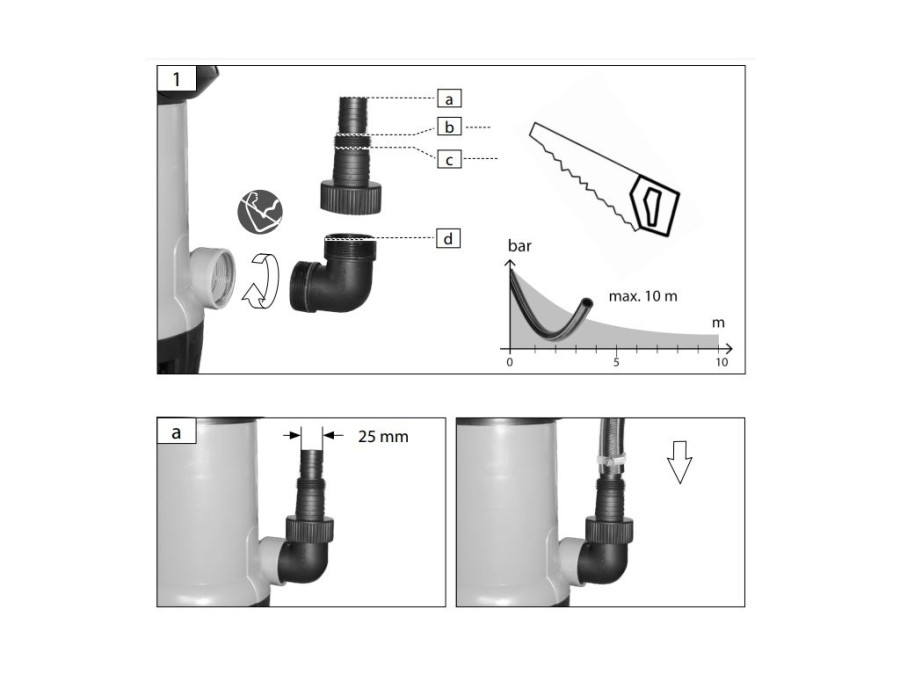 1

a

b

c

d

bar

max. 10 m

m

0

5

10

a

25 mm